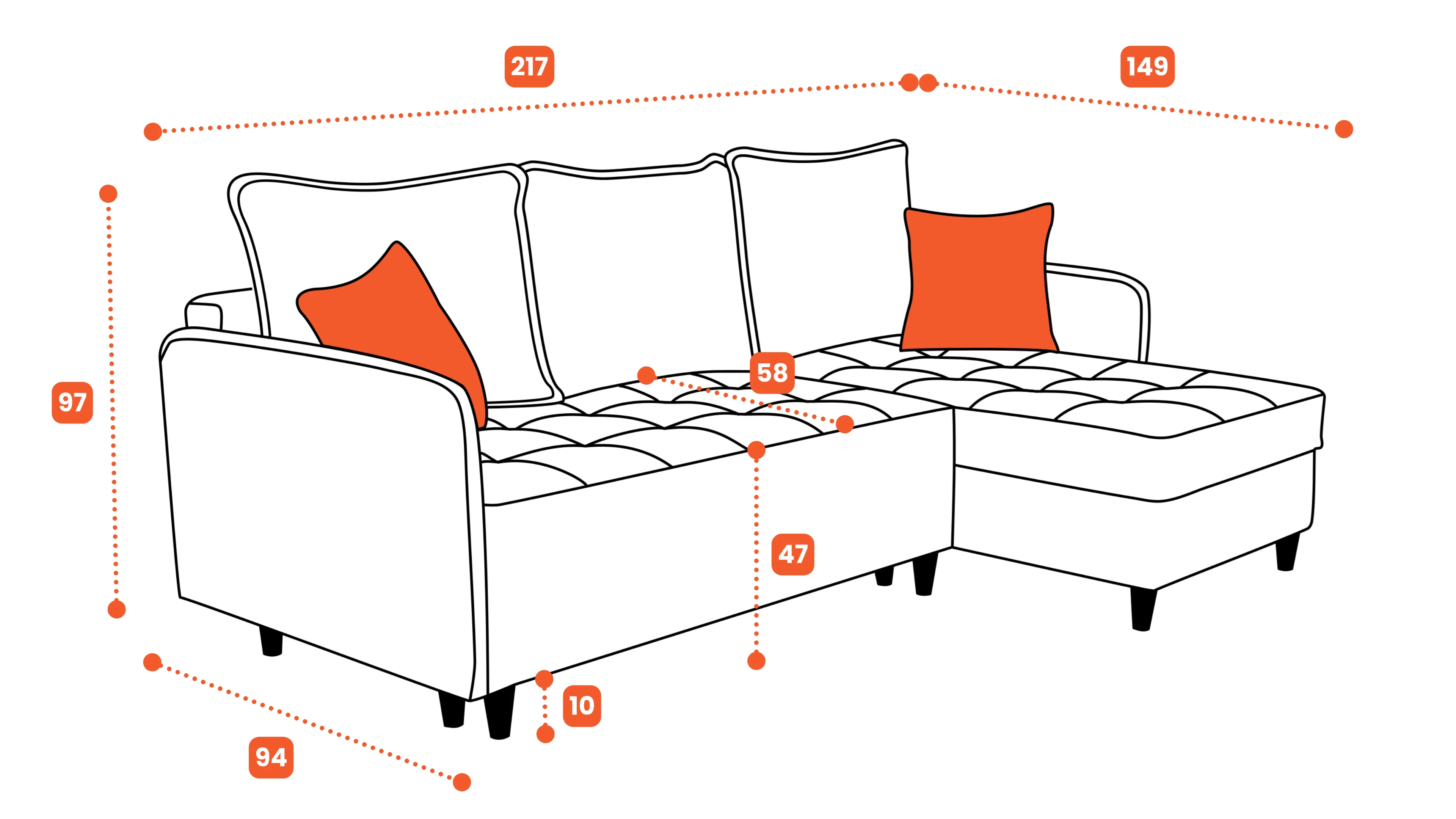 217

149

97

58

47

10

94